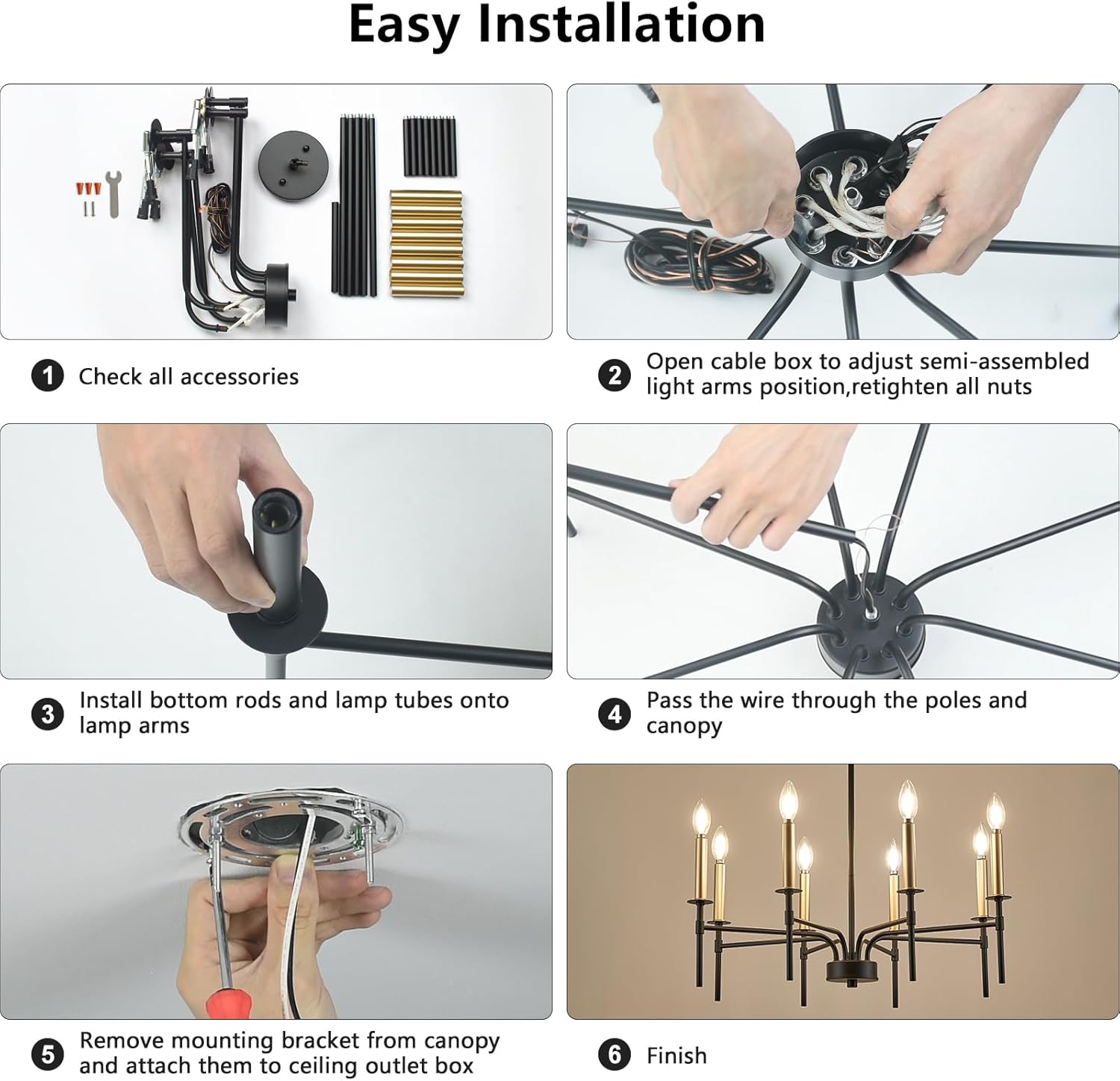 Easy Installation

1 Check all accessories

2 Open cable box to adjust semi-assembled light arms position,retighten all nuts

3 Install bottom rods and lamp tubes onto lamp arms

4 Pass the wire through the poles and canopy

5 Remove mounting bracket from canopy and attach them to ceiling outlet box

6 Finish