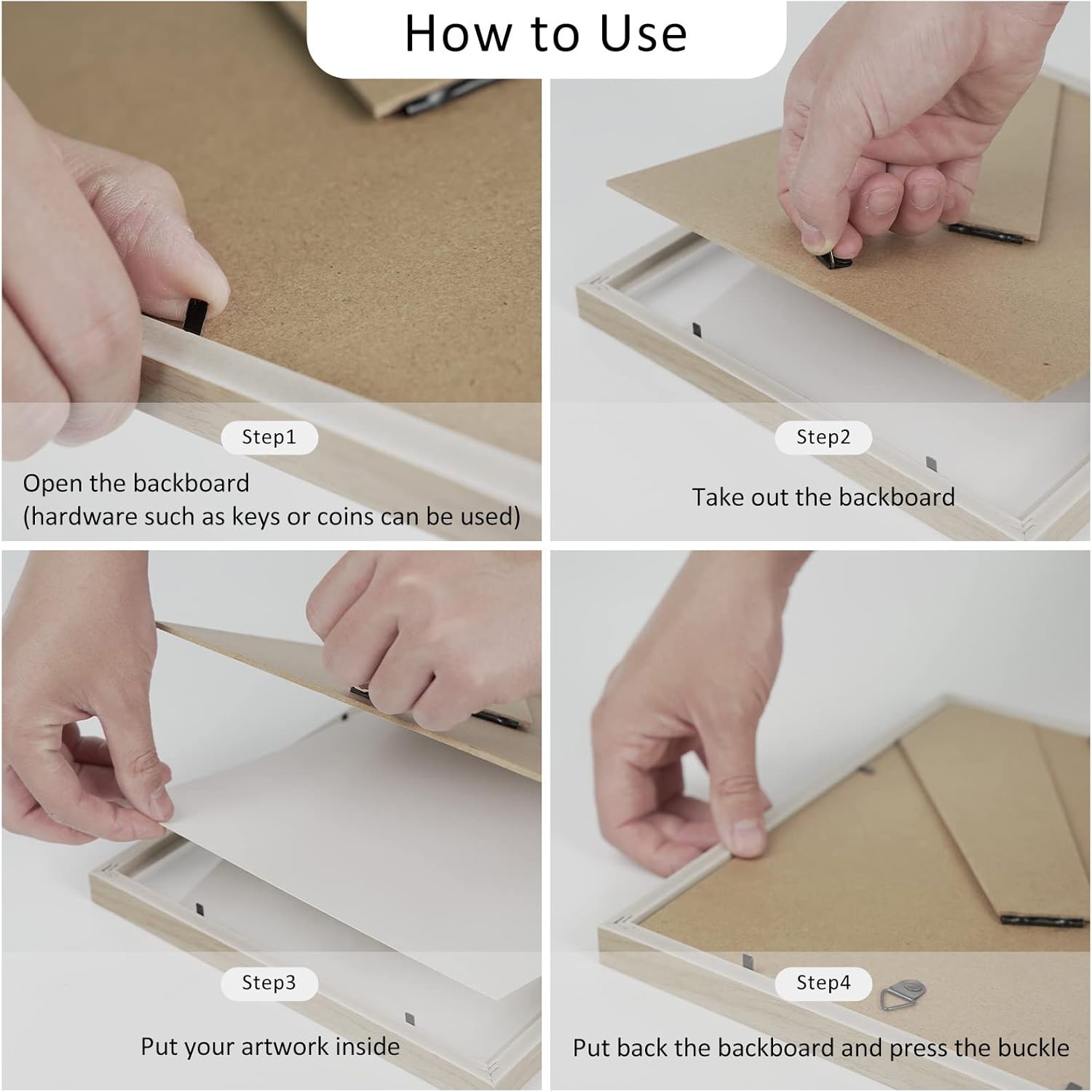 How to Use

Step1

Open the backboard
(hardware such as keys or coins can be used)

Step2

Take out the backboard

Step3

Put your artwork inside

Step4

Put back the backboard and press the buckle